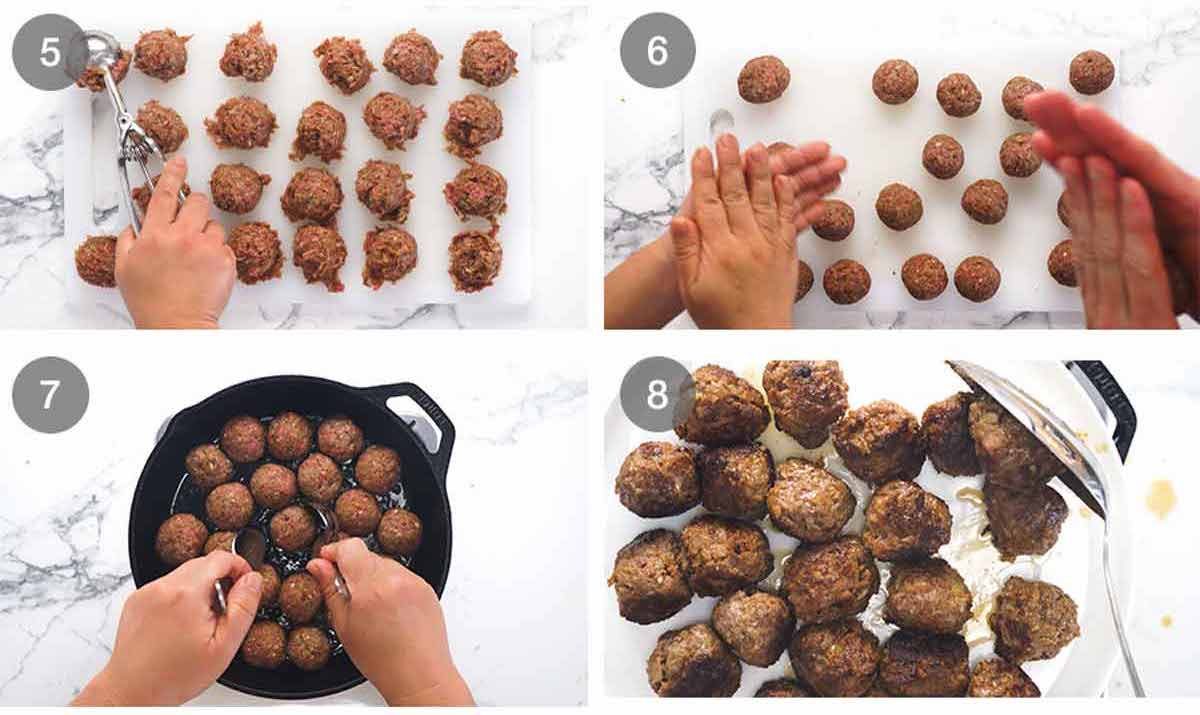 5

6

7

8