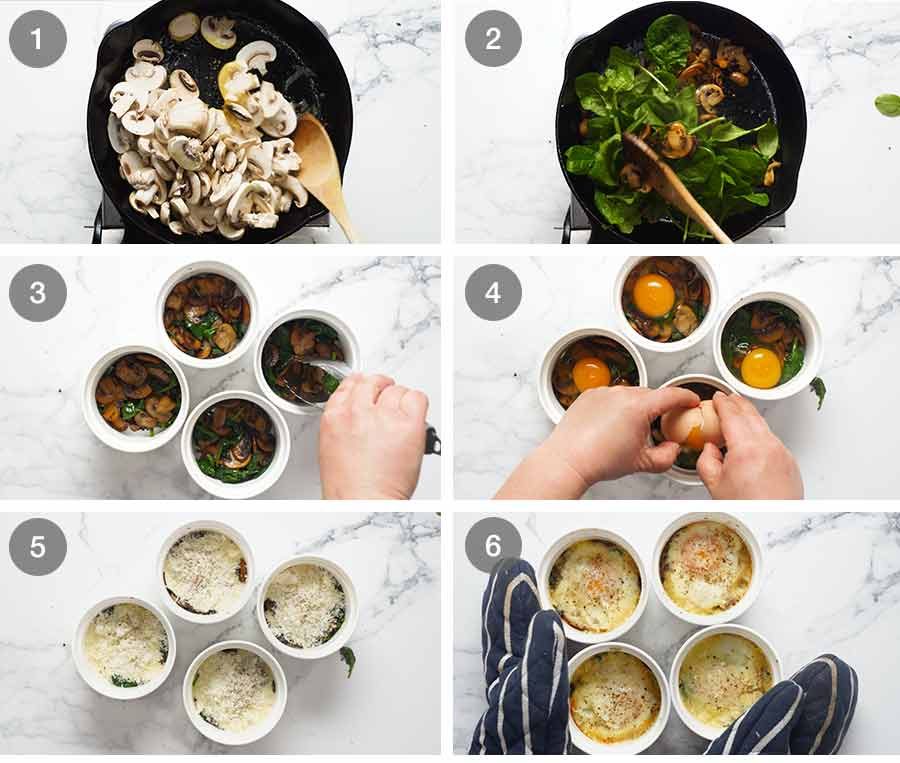 1
2
3
4
5
6