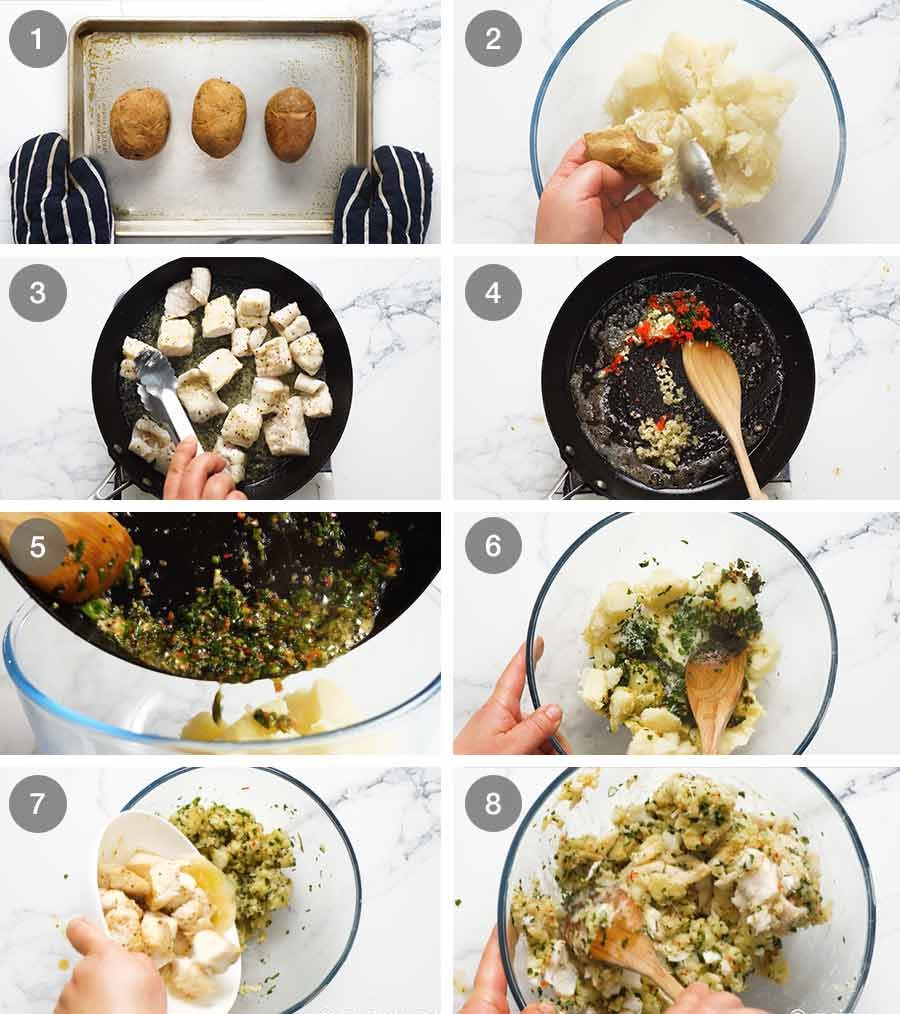 1
2
3
4
5
6
7
8