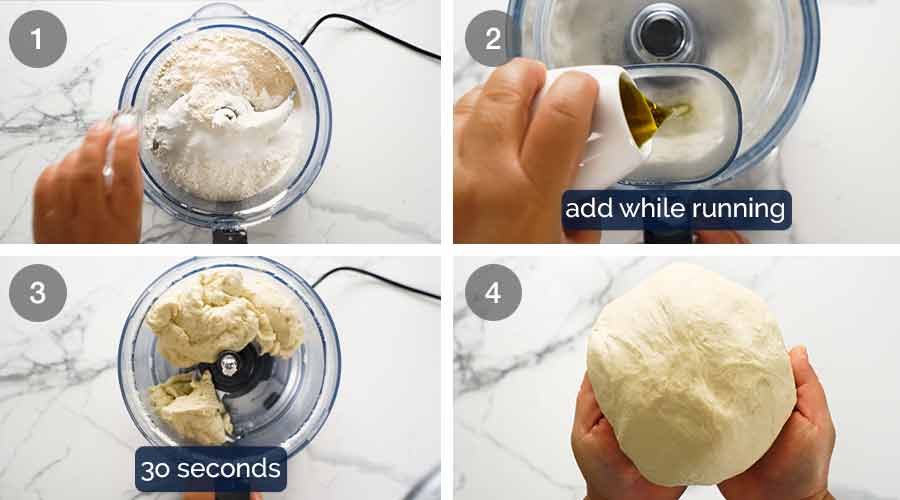 1

2

add while running

3

30 seconds

4