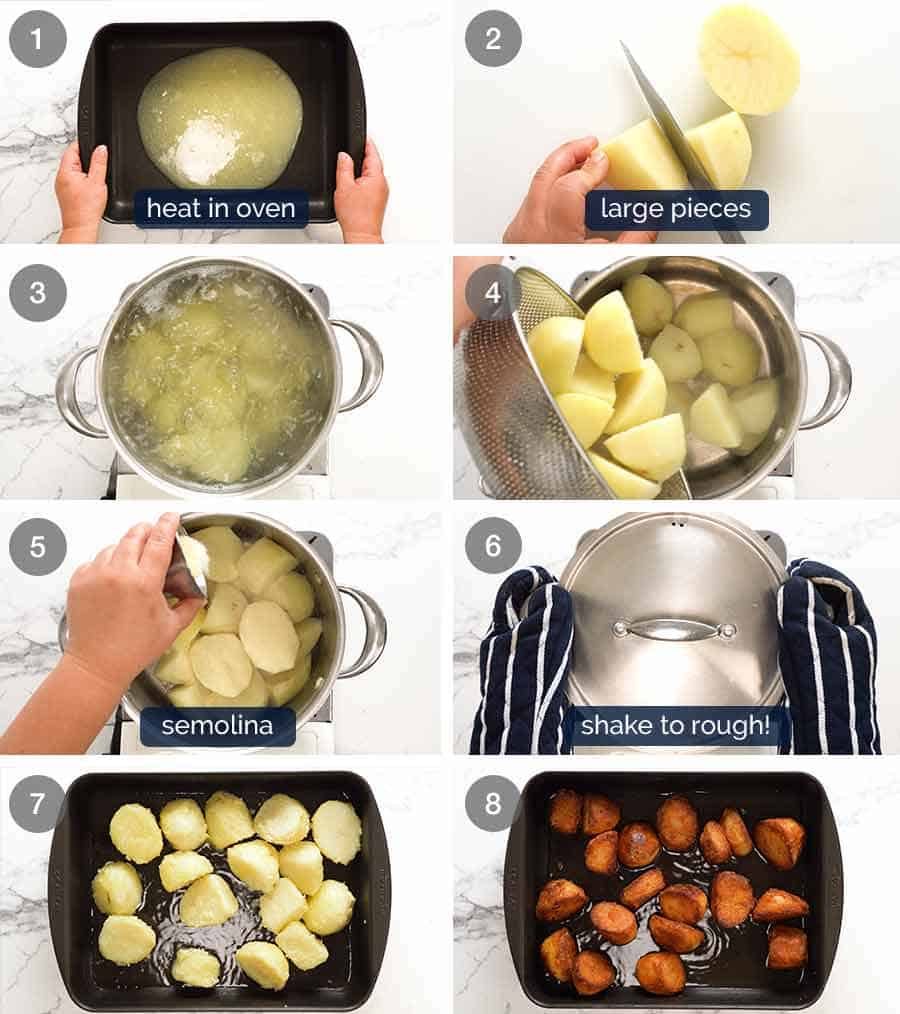 1
heat in oven

2
large pieces

3

4

5
semolina

6
shake to rough!

7

8