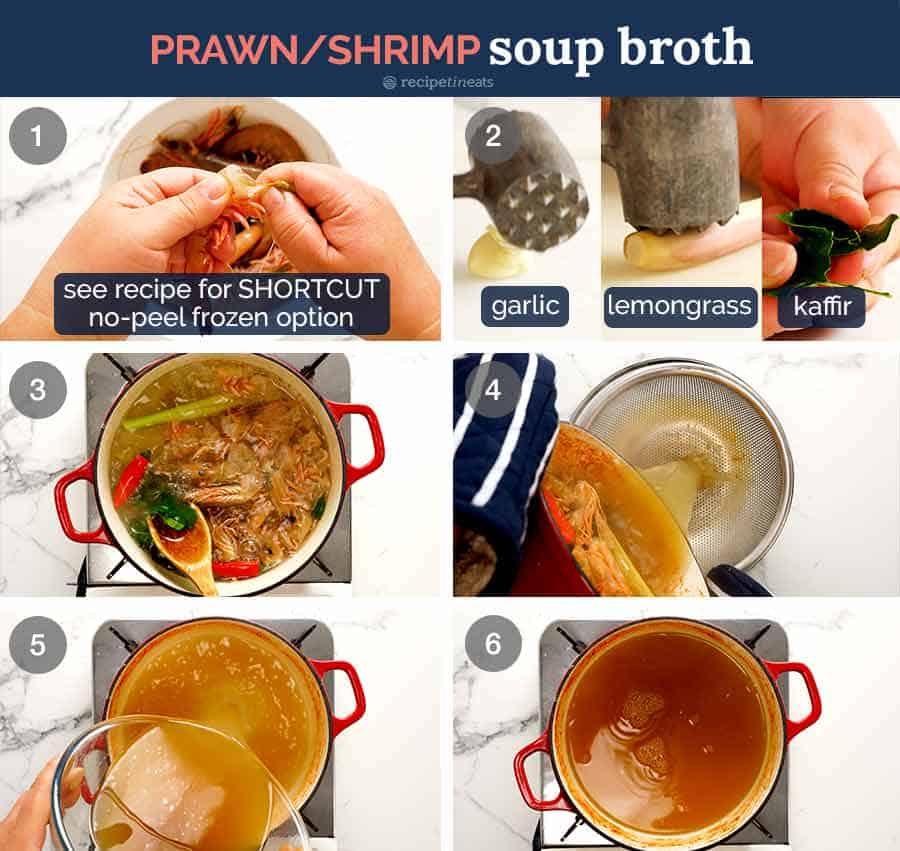 PRAWN/SHRIMP soup broth
recipetineats

1
see recipe for SHORTCUT no-peel frozen option

2
garlic
lemongrass
kaffir

3

4

5

6