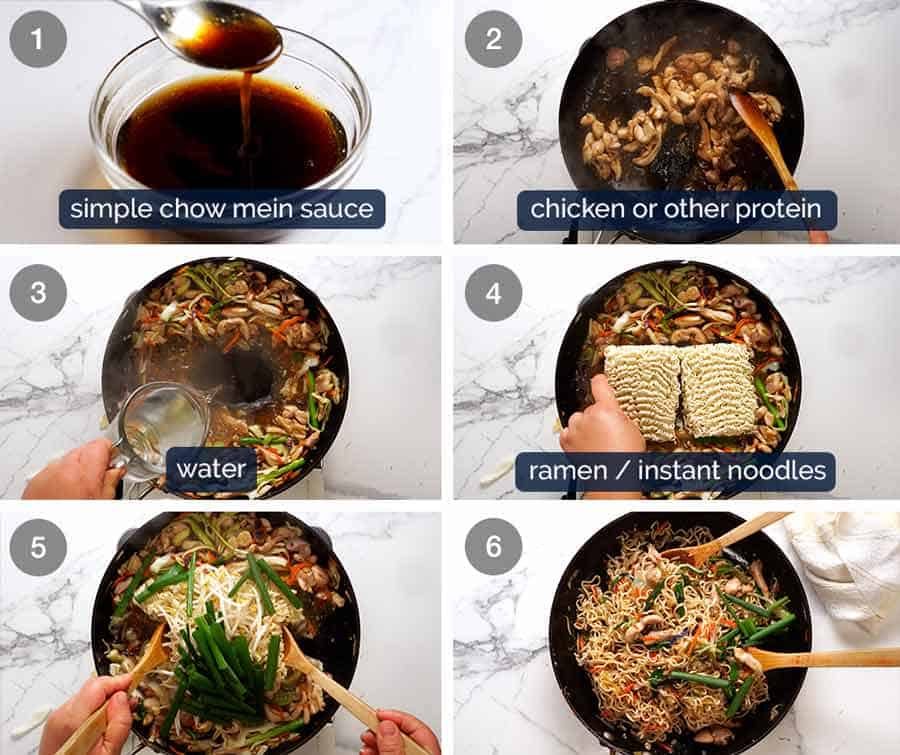 1
simple chow mein sauce

2
chicken or other protein

3
water

4
ramen / instant noodles

5

6