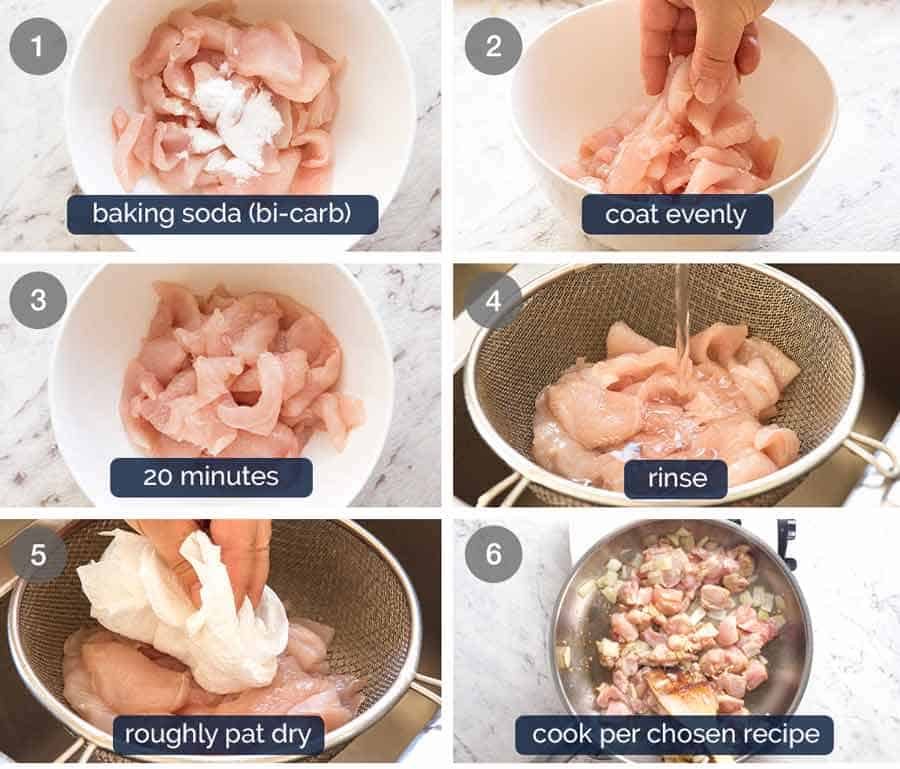 1
baking soda (bi-carb)

2
coat evenly

3
20 minutes

4
rinse

5
roughly pat dry

6
cook per chosen recipe