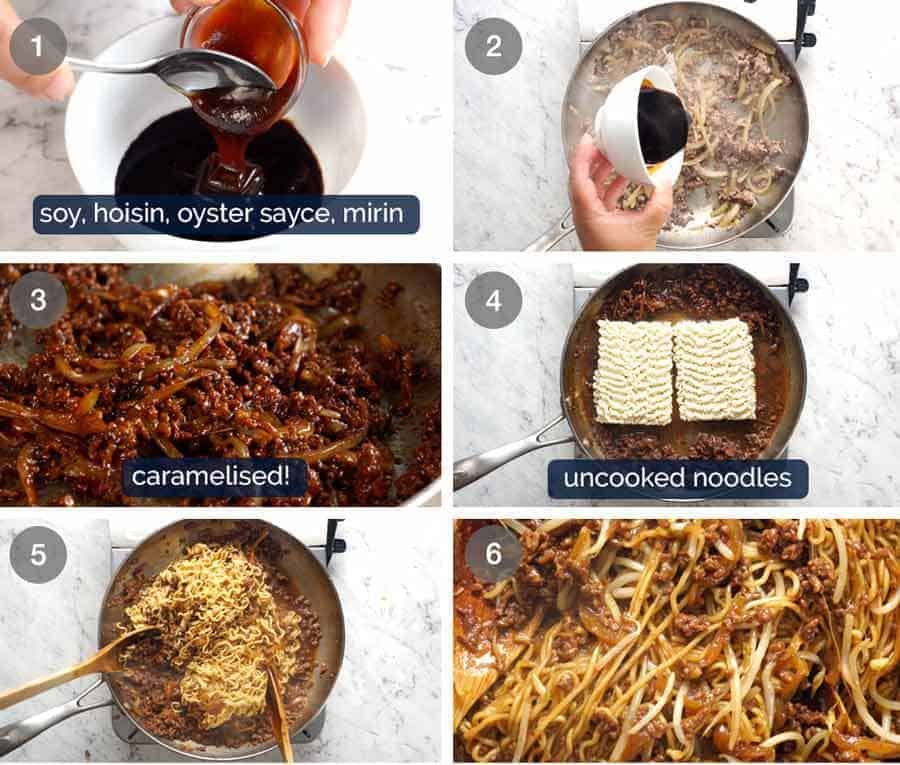 1
soy, hoisin, oyster sayce, mirin

2

3
caramelised!

4
uncooked noodles

5

6