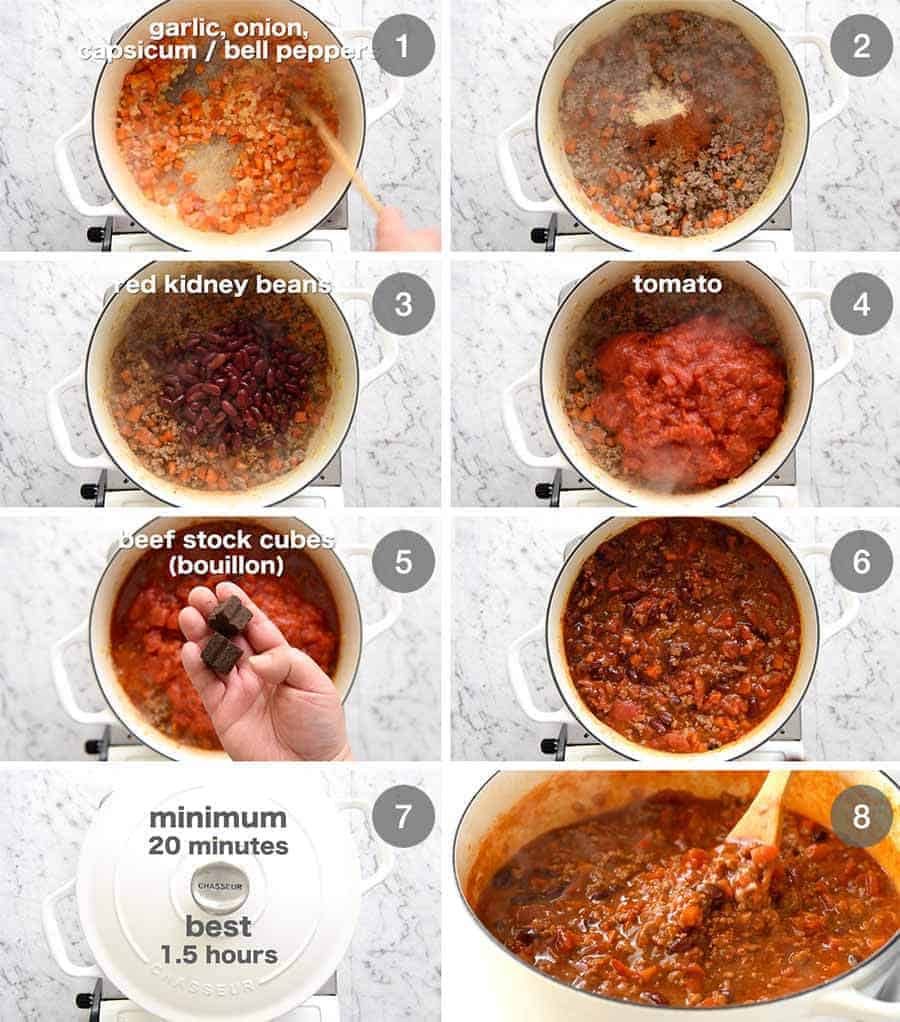 garlic, onion, capsicum / bell peppers

1

2

red kidney beans

3

tomato

4

beef stock cubes (bouillon)

5

6

minimum 20 minutes

CHASSEUR

best 1.5 hours

CHASSEUR

7

8