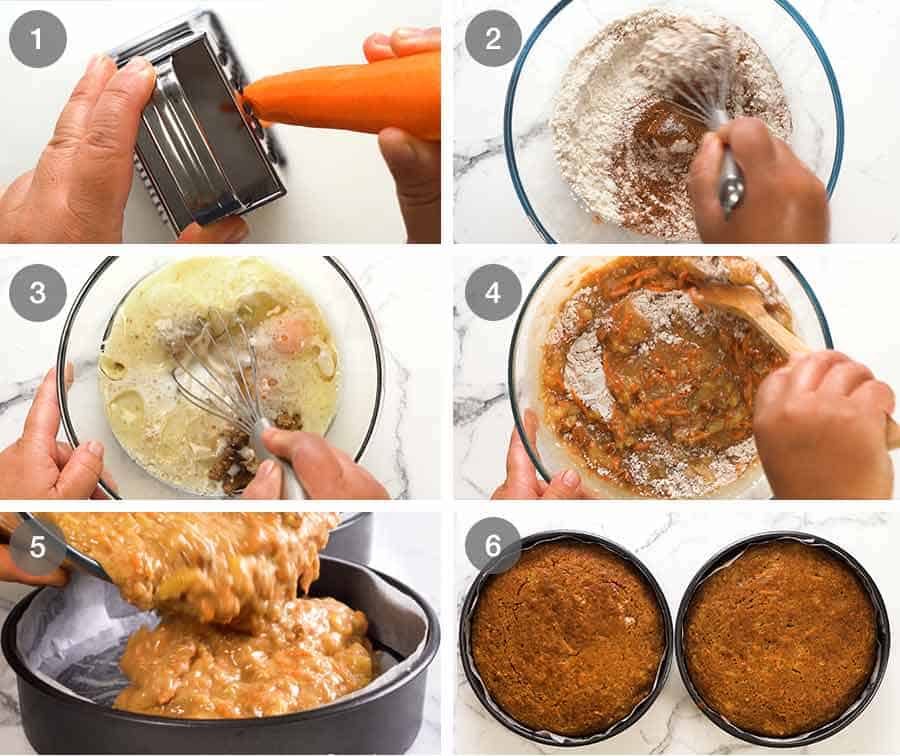 1
2
3
4
5
6