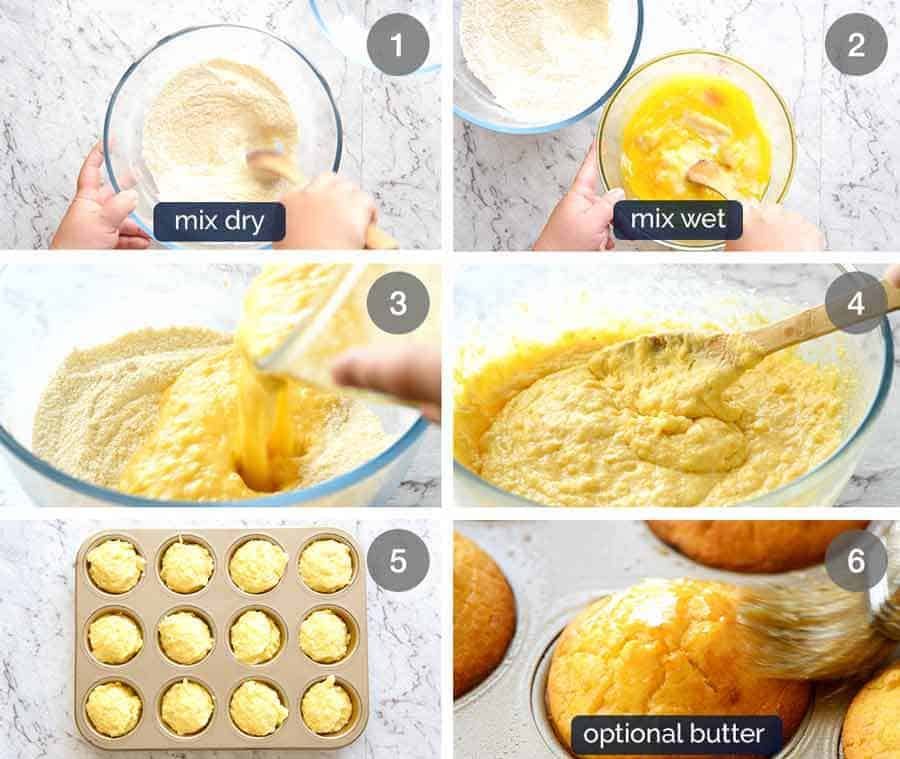 1

mix dry

2

mix wet

3

4

5

6

optional butter